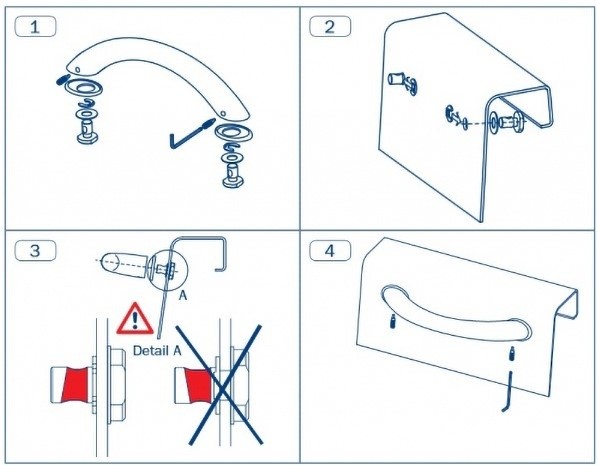 1

2

3

A

Detail A

4