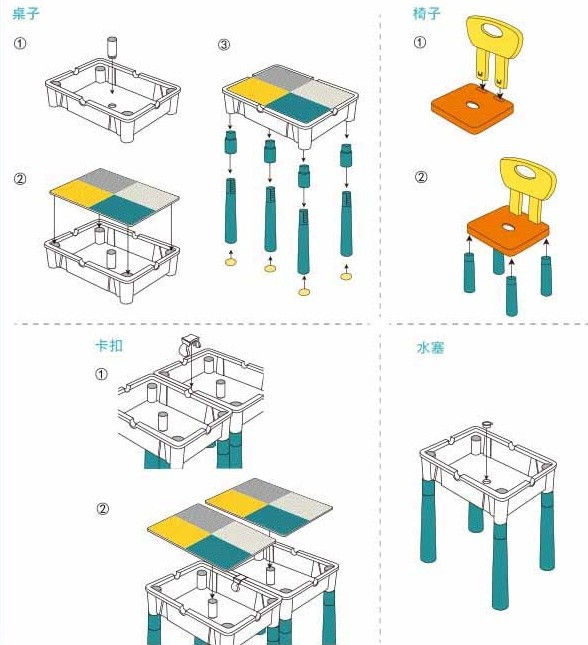 桌子

①

②

③

椅子

①

②

卡扣

①

②

水塞