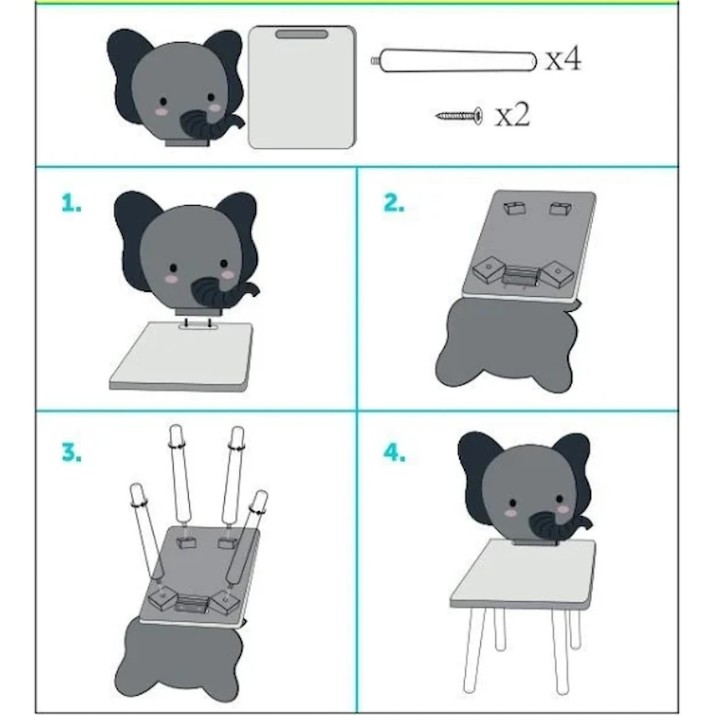 x4

x2

1.

2.

3.

4.