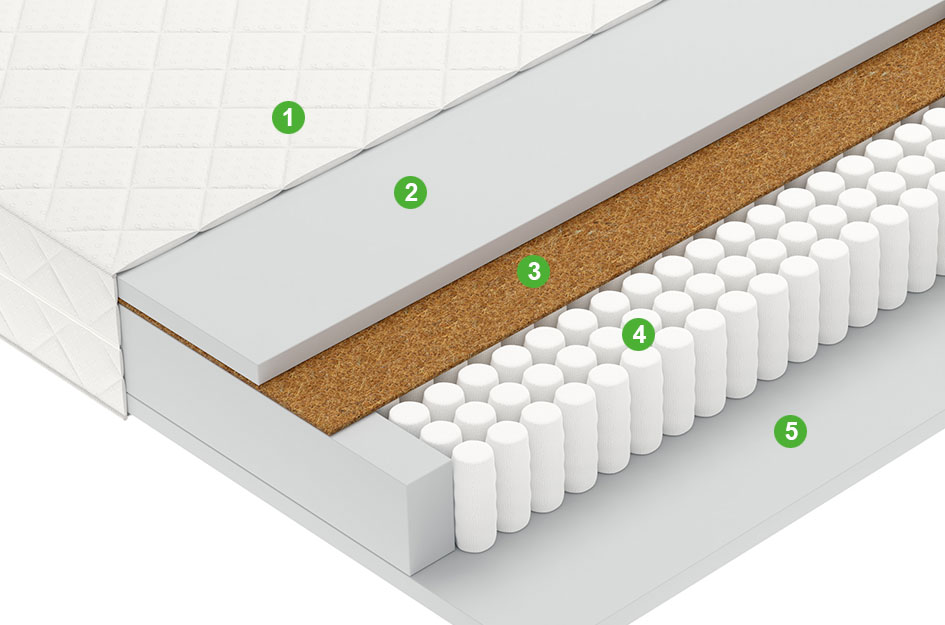 1
2
3
4
5